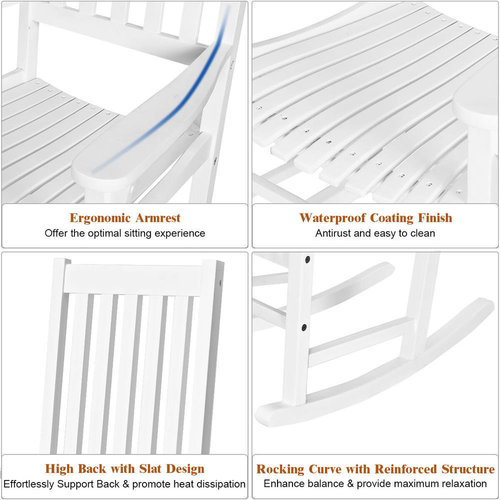 Ergonomic Armrest
Offer the optimal sitting experience

Waterproof Coating Finish
Antirust and easy to clean

High Back with Slat Design
Effortlessly Support Back & promote heat dissipation

Rocking Curve with Reinforced Structure
Enhance balance & provide maximum relaxation